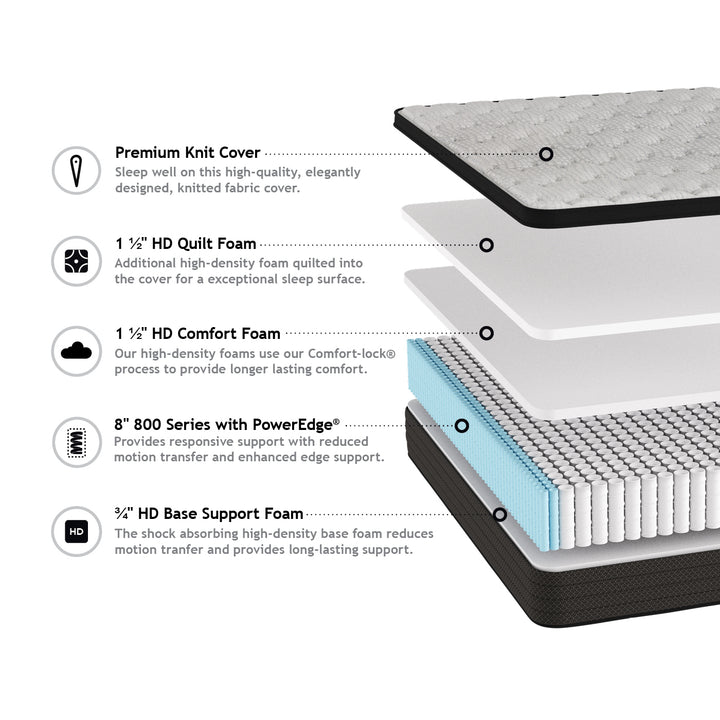 Premium Knit Cover
Sleep well on this high-quality, elegantly designed, knitted fabric cover.

1 ½" HD Quilt Foam
Additional high-density foam quilted into the cover for a exceptional sleep surface.

1 ½" HD Comfort Foam
Our high-density foams use our Comfort-lock® process to provide longer lasting comfort.

8" 800 Series with PowerEdge®
Provides responsive support with reduced motion transfer and enhanced edge support.

HD

¾" HD Base Support Foam
The shock absorbing high-density base foam reduces motion tranfer and provides long-lasting support.